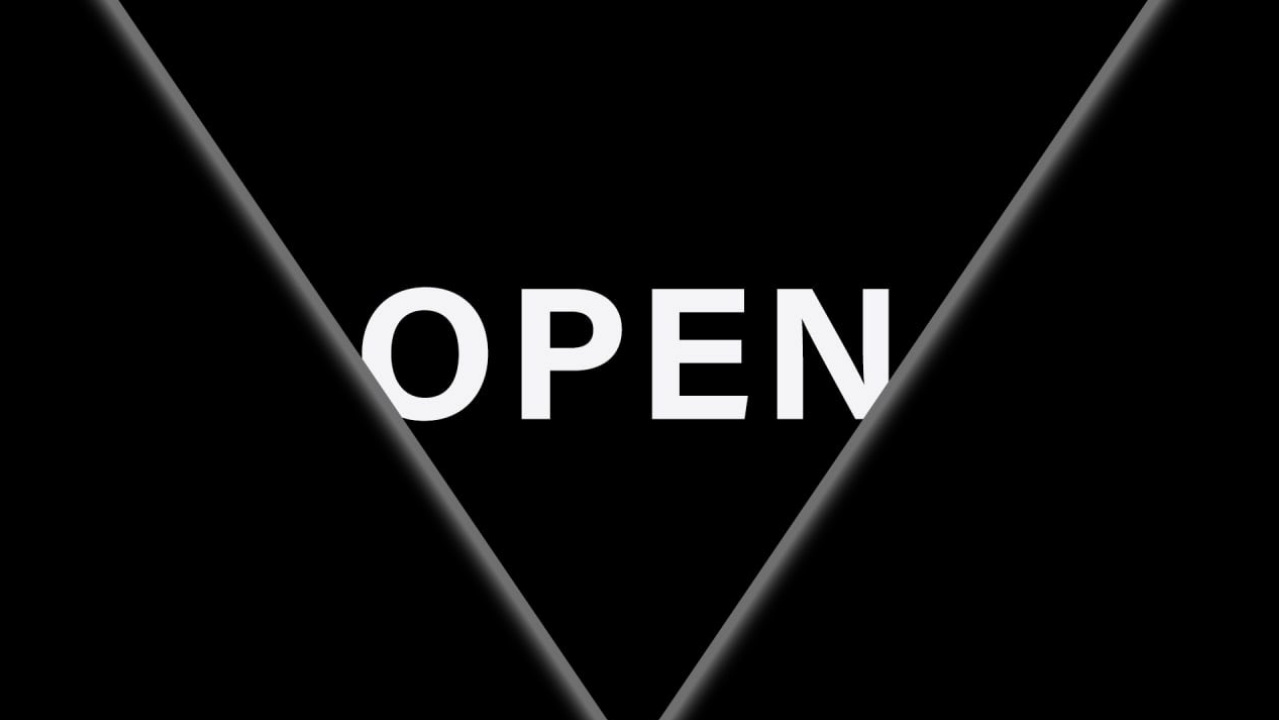 OPEN