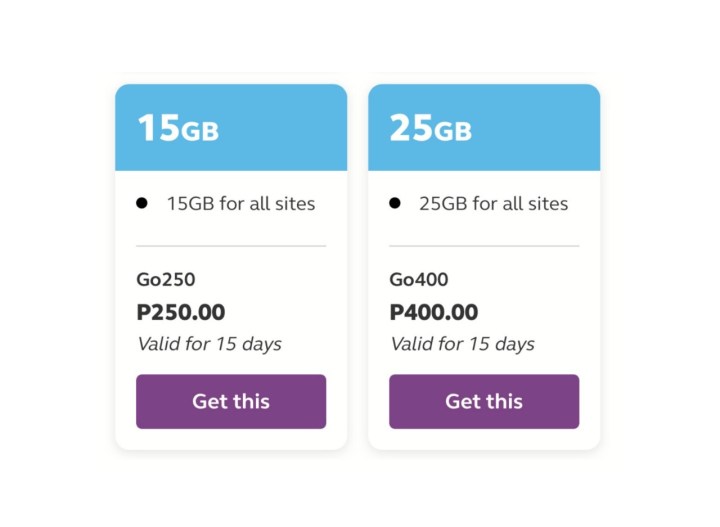 15GB

• 15GB for all sites

Go250

P250.00

Valid for 15 days

Get this

25GB

• 25GB for all sites

Go400

P400.00

Valid for 15 days

Get this