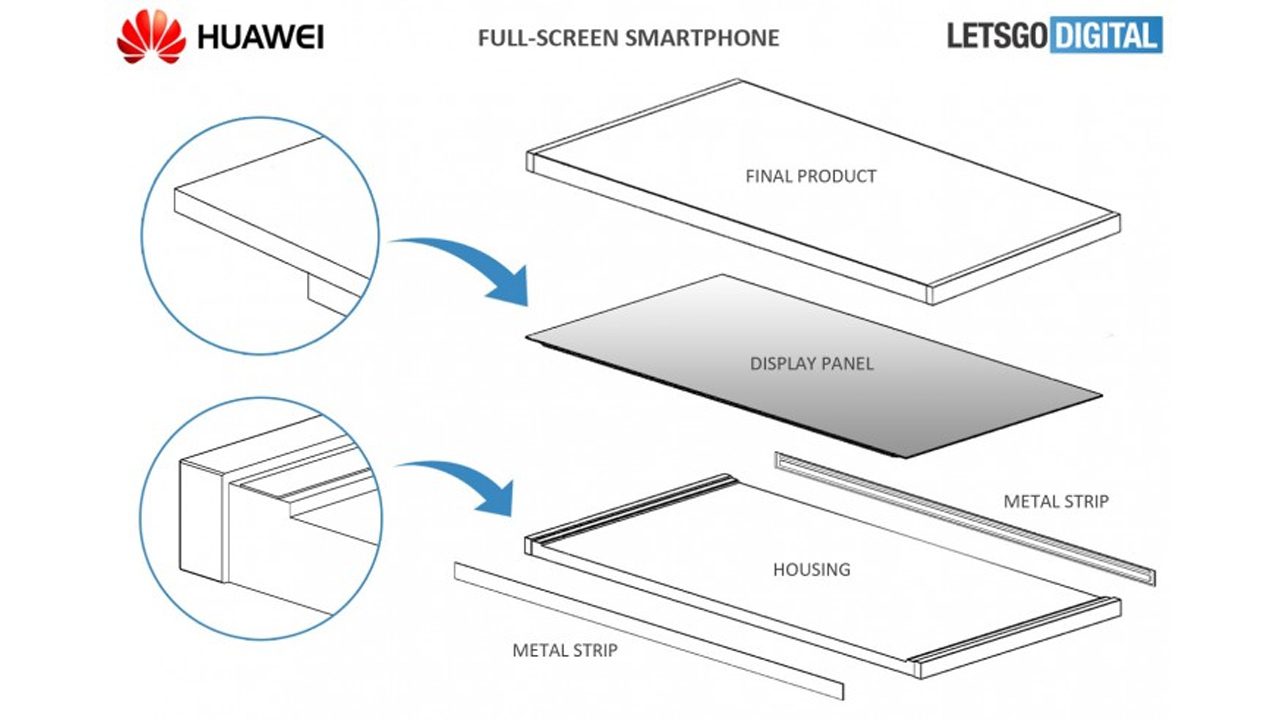 HUAWEI

FULL-SCREEN SMARTPHONE

LETSGO DIGITAL

FINAL PRODUCT

DISPLAY PANEL

METAL STRIP

HOUSING

METAL STRIP